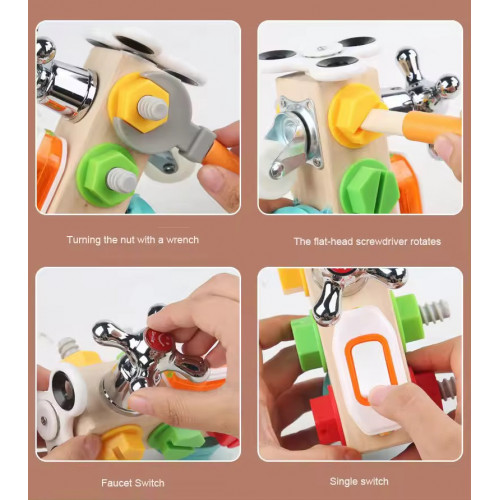 Turning the nut with a wrench

The flat-head screwdriver rotates

Faucet Switch

Single switch